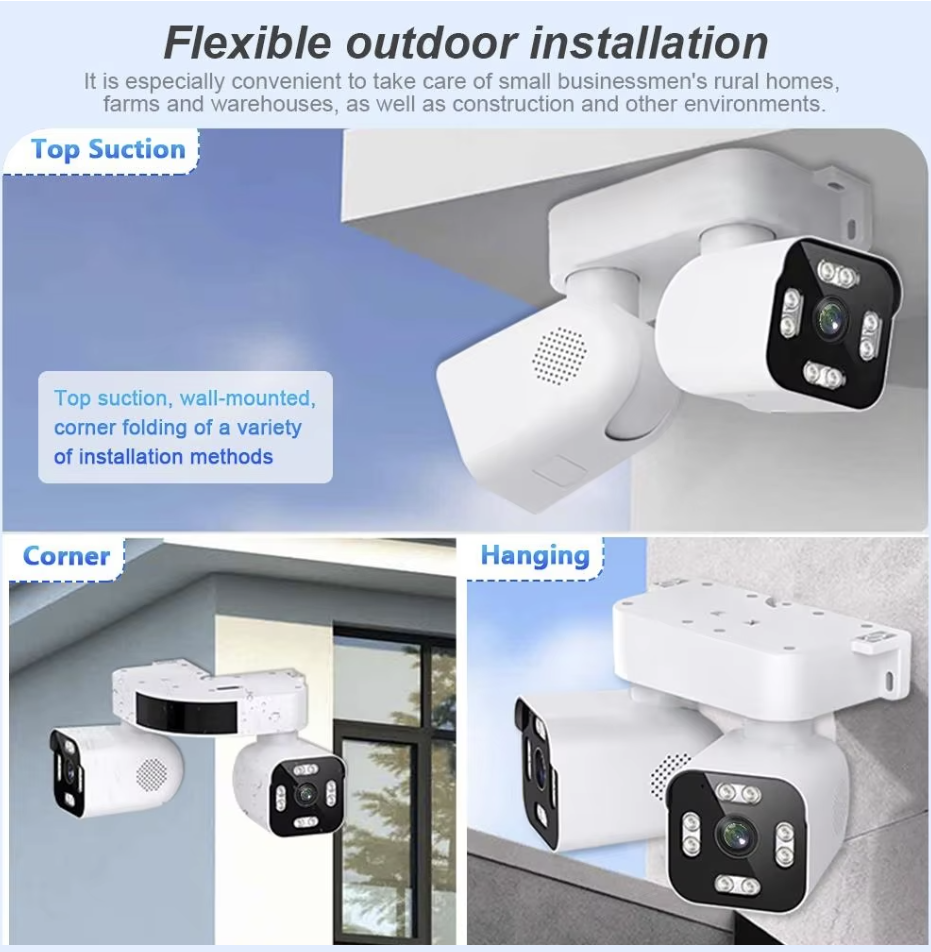 Flexible outdoor installation

It is especially convenient to take care of small businessmen's rural homes, farms and warehouses, as well as construction and other environments.

Top Suction

Top suction, wall-mounted, corner folding of a variety of installation methods

Corner

Hanging